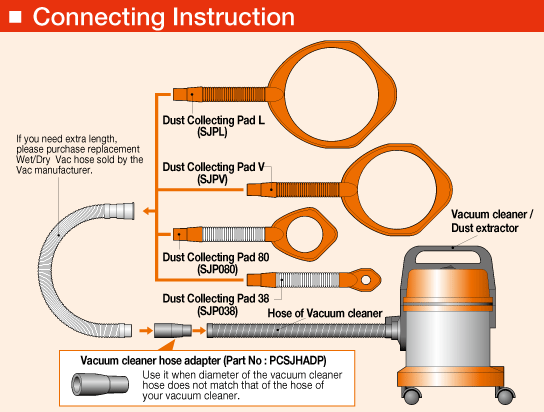 ■ Connecting Instruction

If you need extra length, please purchase replacement Wet/Dry Vac hose sold by the Vac manufacturer.

Dust Collecting Pad L (SJPL)

Dust Collecting Pad V (SJPV)

Dust Collecting Pad 80 (SJP080)

Dust Collecting Pad 38 (SJP038)

Vacuum cleaner / Dust extractor

Hose of Vacuum cleaner

Vacuum cleaner hose adapter (Part No : PCSJHADP)

Use it when diameter of the vacuum cleaner hose does not match that of the hose of your vacuum cleaner.